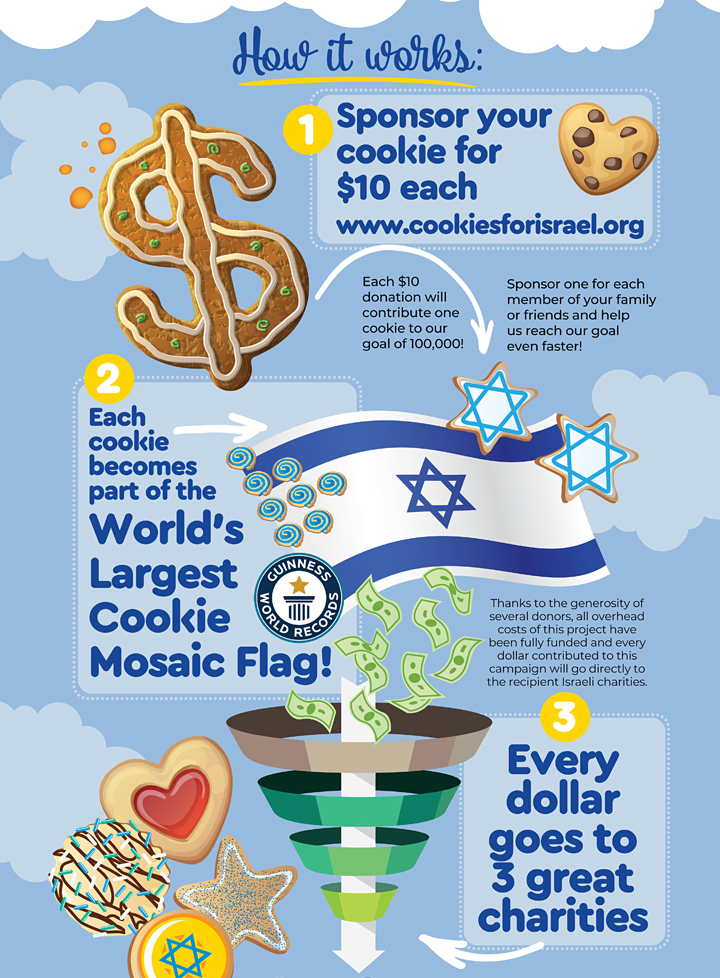 How it works:

1 Sponsor your cookie for $10 each
www.cookiesforisrael.org

Each $10 donation will contribute one cookie to our goal of 100,000!

Sponsor one for each member of your family or friends and help us reach our goal even faster!

2 Each cookie becomes part of the World's Largest Cookie Mosaic Flag!

GUINNESS WORLD RECORDS

Thanks to the generosity of several donors, all overhead costs of this project have been fully funded and every dollar contributed to this campaign will go directly to the recipient Israeli charities.

3 Every dollar goes to 3 great charities